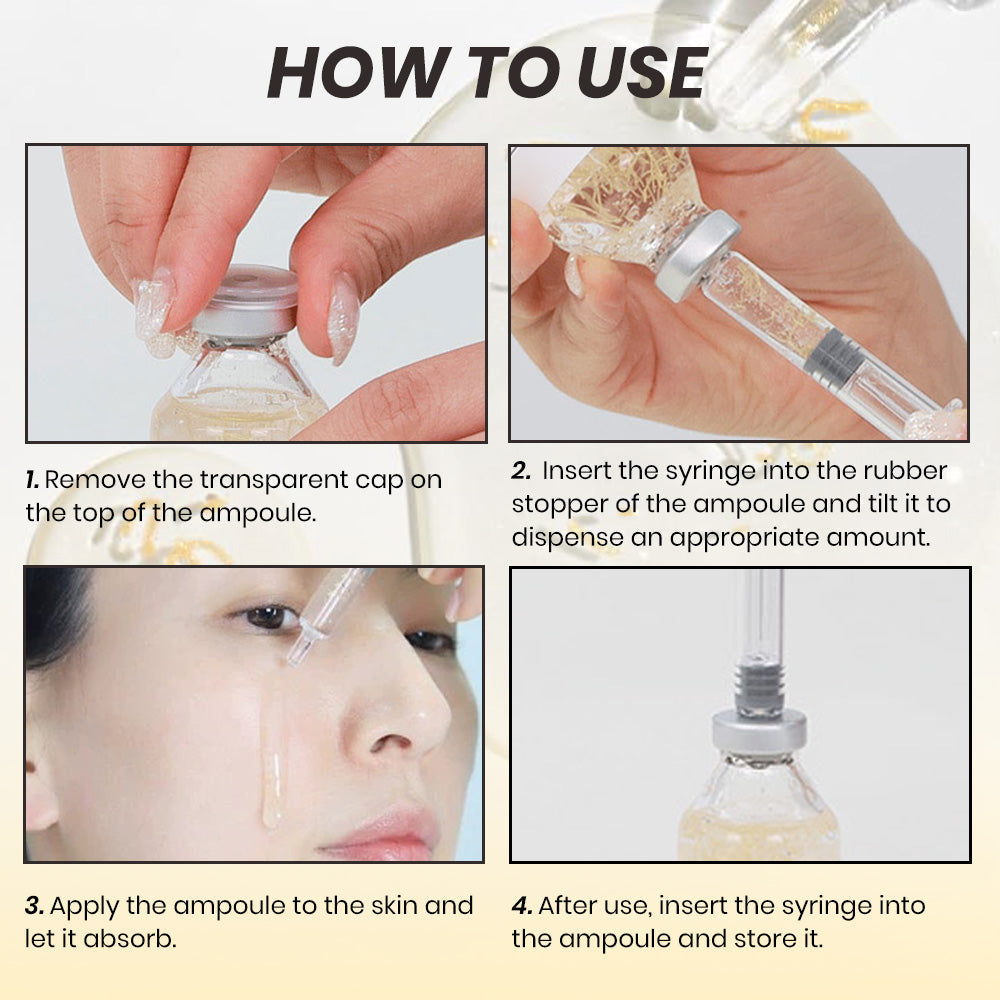 HOW TO USE

1. Remove the transparent cap on the top of the ampoule.

2. Insert the syringe into the rubber stopper of the ampoule and tilt it to dispense an appropriate amount.

3. Apply the ampoule to the skin and let it absorb.

4. After use, insert the syringe into the ampoule and store it.